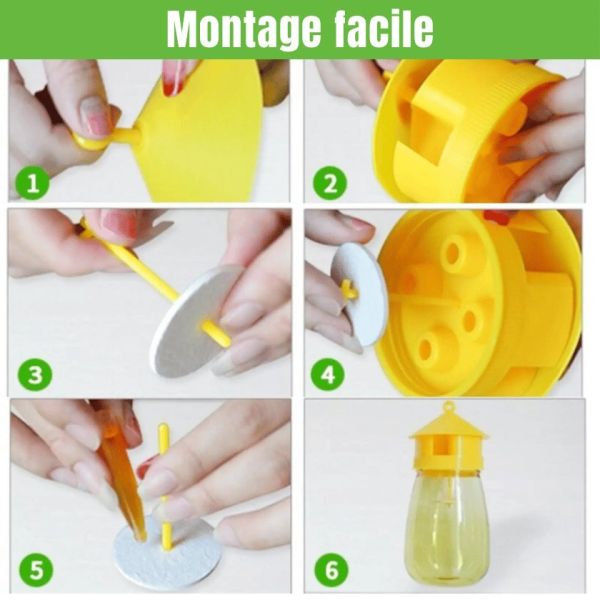 Montage facile

1

2

3

4

5

6