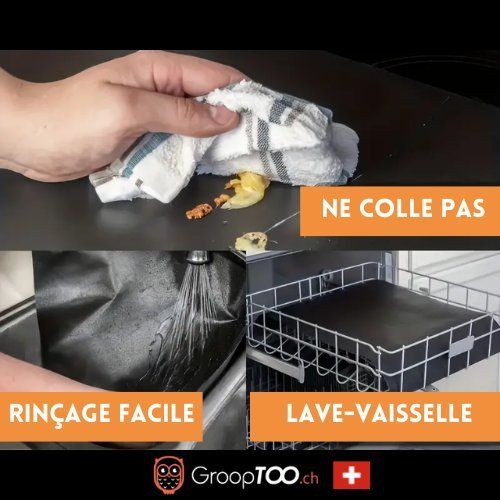 NE COLLE PAS

RINÇAGE FACILE

LAVE-VAISSELLE

GroopTOO.ch