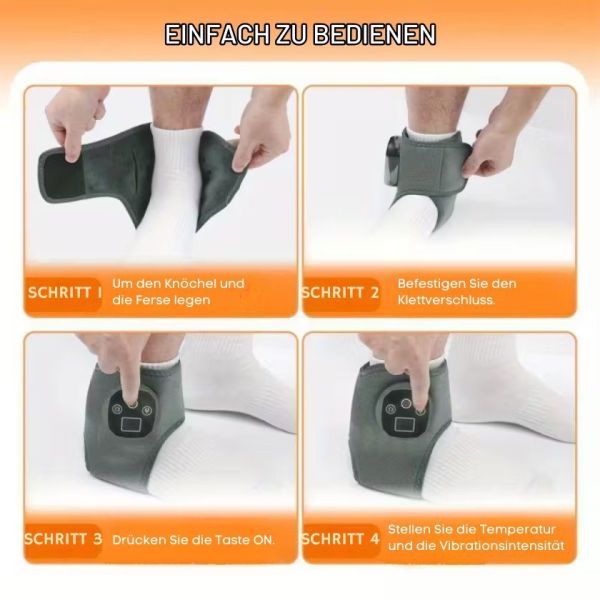 EINFACH ZU BEDIENEN

SCHRITT 1 Um den Knöchel und die Ferse legen

SCHRITT 2 Befestigen Sie den Klettverschluss.

SCHRITT 3 Drücken Sie die Taste ON.

SCHRITT 4 Stellen Sie die Temperatur und die Vibrationsintensität