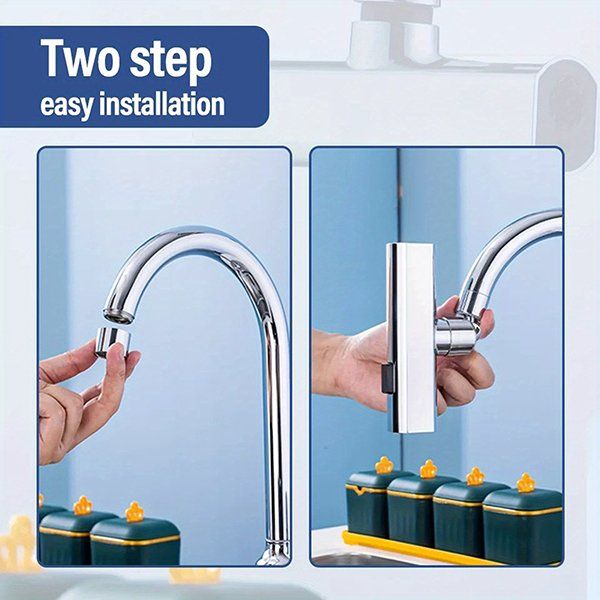 Two step
easy installation