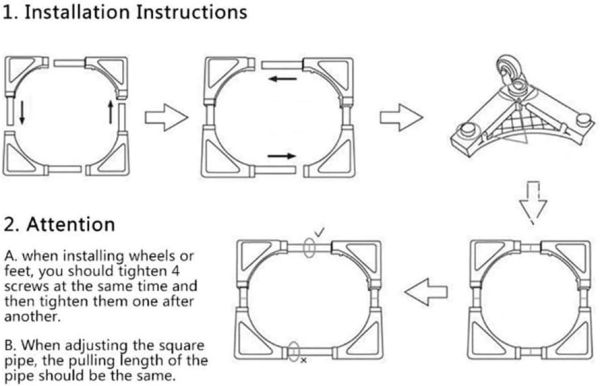 1. Installation Instructions

2. Attention

A. when installing wheels or feet, you should tighten 4 screws at the same time and then tighten them one after another.

B. When adjusting the square pipe, the pulling length of the pipe should be the same.

✓

×