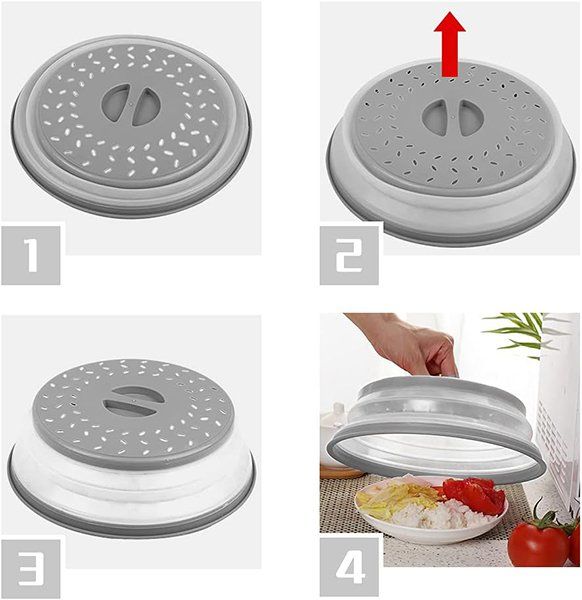 1

2

3

4