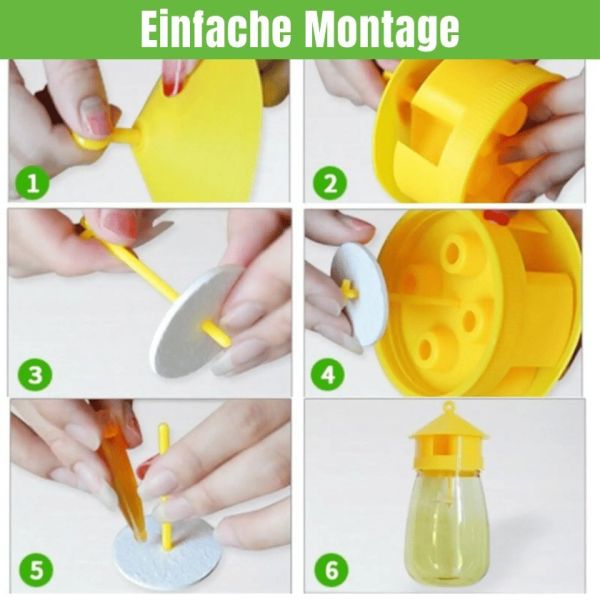 Einfache Montage

1

2

3

4

5

6