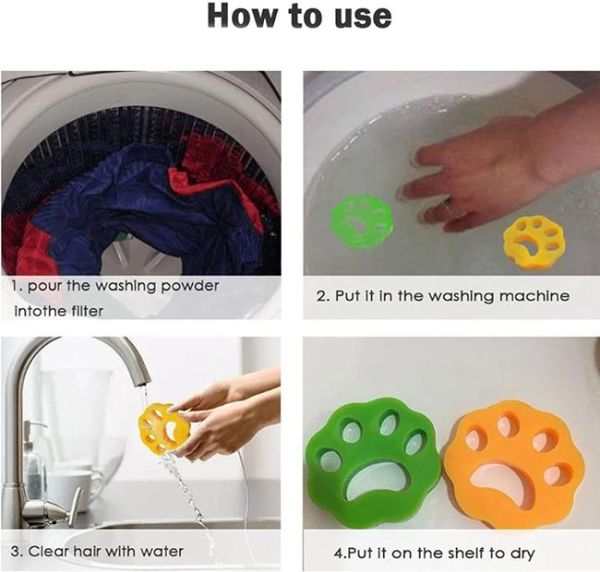 How to use

1. pour the washing powder intothe filter

2. Put it in the washing machine

3. Clear hair with water

4.Put it on the shelf to dry