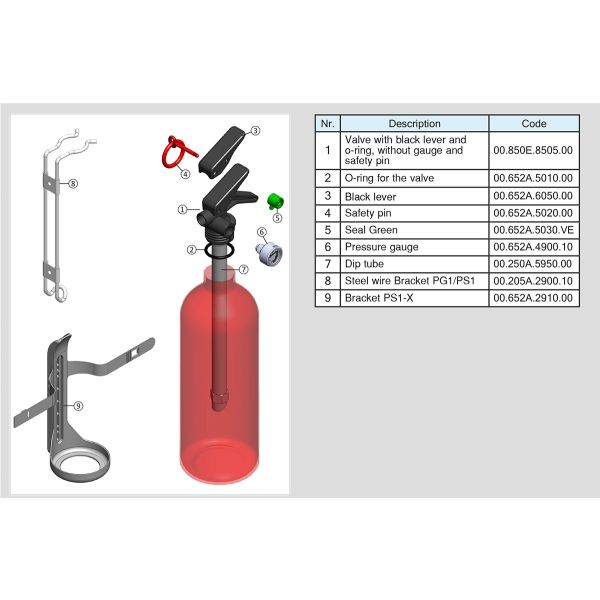 ⑧

③

④

①

⑤

⑥

②

⑦

⑨

| Nr. | Description | Code |
|---|---|---|
| 1 | Valve with black lever and o-ring, without gauge and safety pin | 00.850E.8505.00 |
| 2 | O-ring for the valve | 00.652A.5010.00 |
| 3 | Black lever | 00.652A.6050.00 |
| 4 | Safety pin | 00.652A.5020.00 |
| 5 | Seal Green | 00.652A.5030.VE |
| 6 | Pressure gauge | 00.652A.4900.10 |
| 7 | Dip tube | 00.250A.5950.00 |
| 8 | Steel wire Bracket PG1/PS1 | 00.205A.2900.10 |
| 9 | Bracket PS1-X | 00.652A.2910.00 |